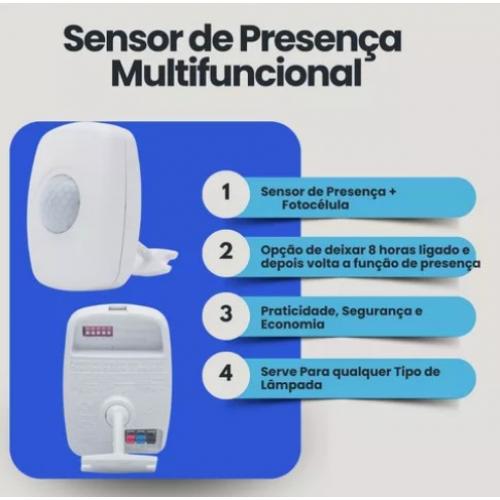 Sensor de Presença Multifuncional

1 Sensor de Presença + Fotocélula

2 Opção de deixar 8 horas ligado e depois volta a função de presença

3 Praticidade, Segurança e Economia

4 Serve Para qualquer Tipo de Lâmpada