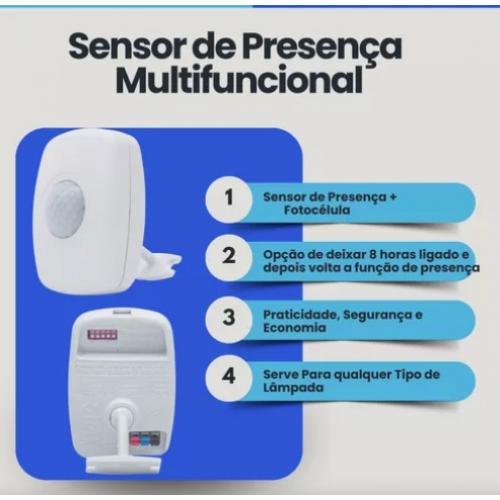 Sensor de Presença Multifuncional

1
Sensor de Presença + Fotocélula

2
Opção de deixar 8 horas ligado e depois volta a função de presença

3
Praticidade, Segurança e Economia

4
Serve Para qualquer Tipo de Lâmpada